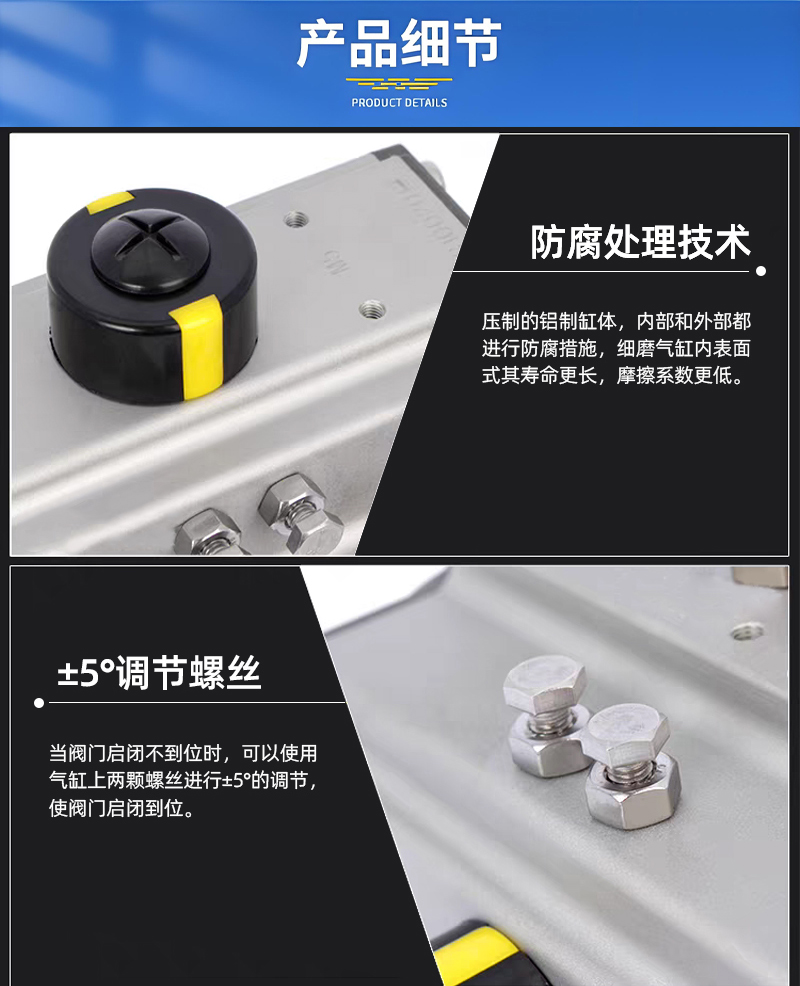 产品细节
PRODUCT DETAILS

防腐处理技术

压制的铝制缸体，内部和外部都进行防腐措施，细磨气缸内表面式其寿命更长，摩擦系数更低。

±5°调节螺丝

当阀门启闭不到位时，可以使用气缸上两颗螺丝进行±5°的调节，使阀门启闭到位。